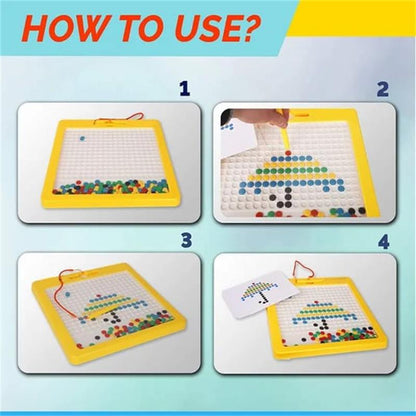 HOW TO USE?

1

2

3

4